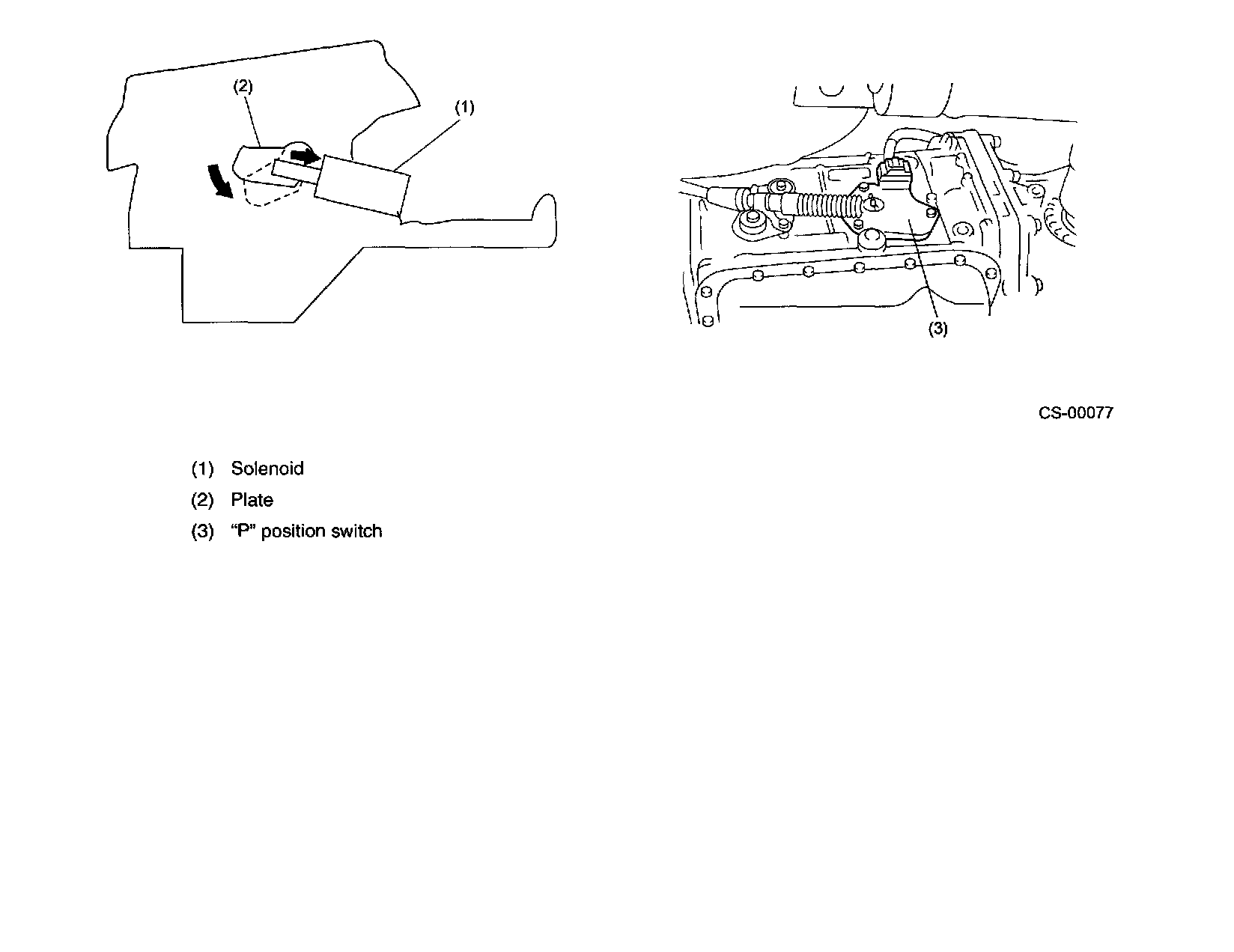 (2)
(1)
(3)
CS-00077

(1) Solenoid
(2) Plate
(3) “P” position switch