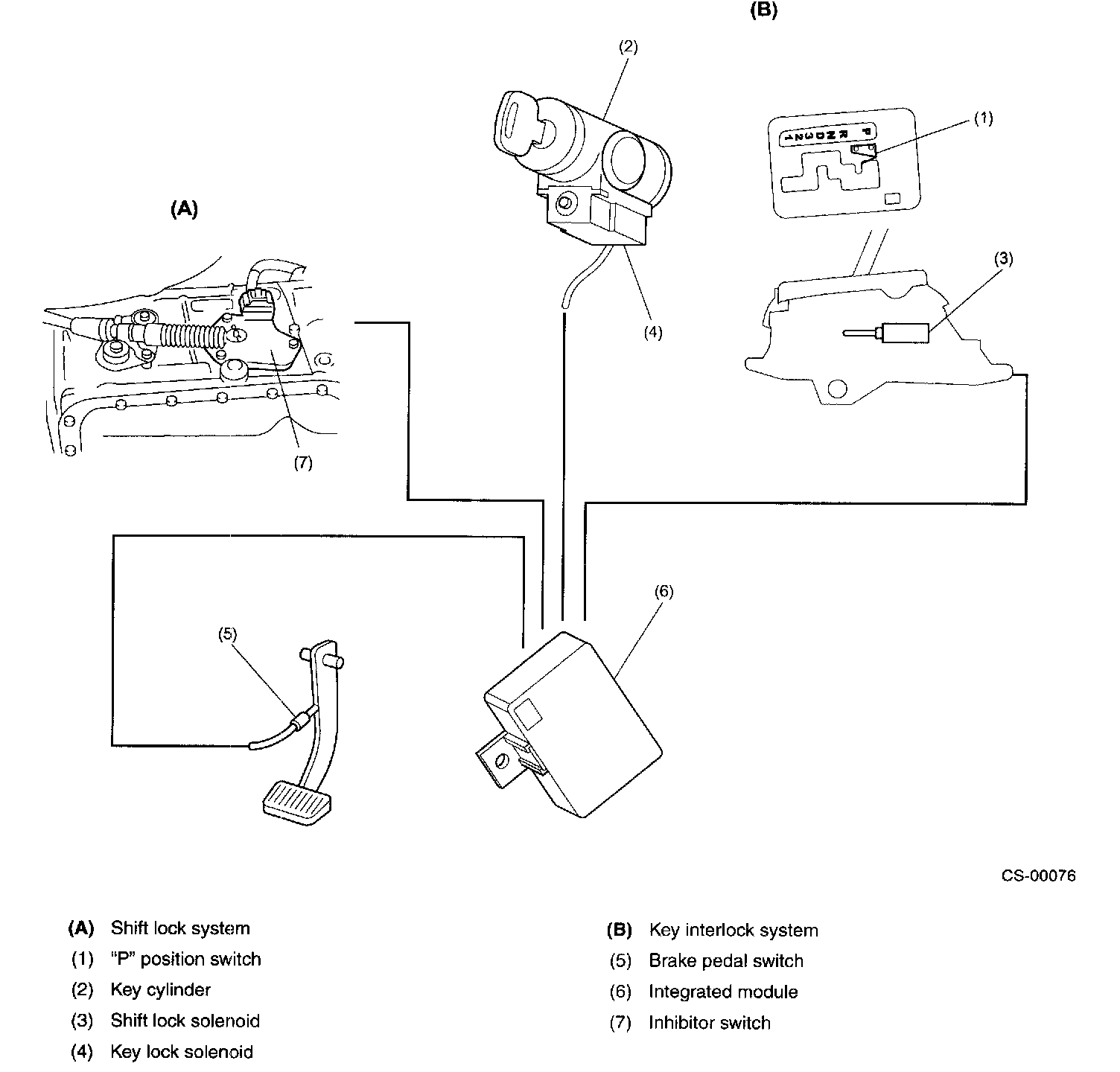 (B)

(2)

(1)

P
R
N
D
3
2
1

(A)

(3)

(4)

(7)

(6)

(5)

CS-00076

(A) Shift lock system
(1) "P" position switch
(2) Key cylinder
(3) Shift lock solenoid
(4) Key lock solenoid

(B) Key interlock system
(5) Brake pedal switch
(6) Integrated module
(7) Inhibitor switch