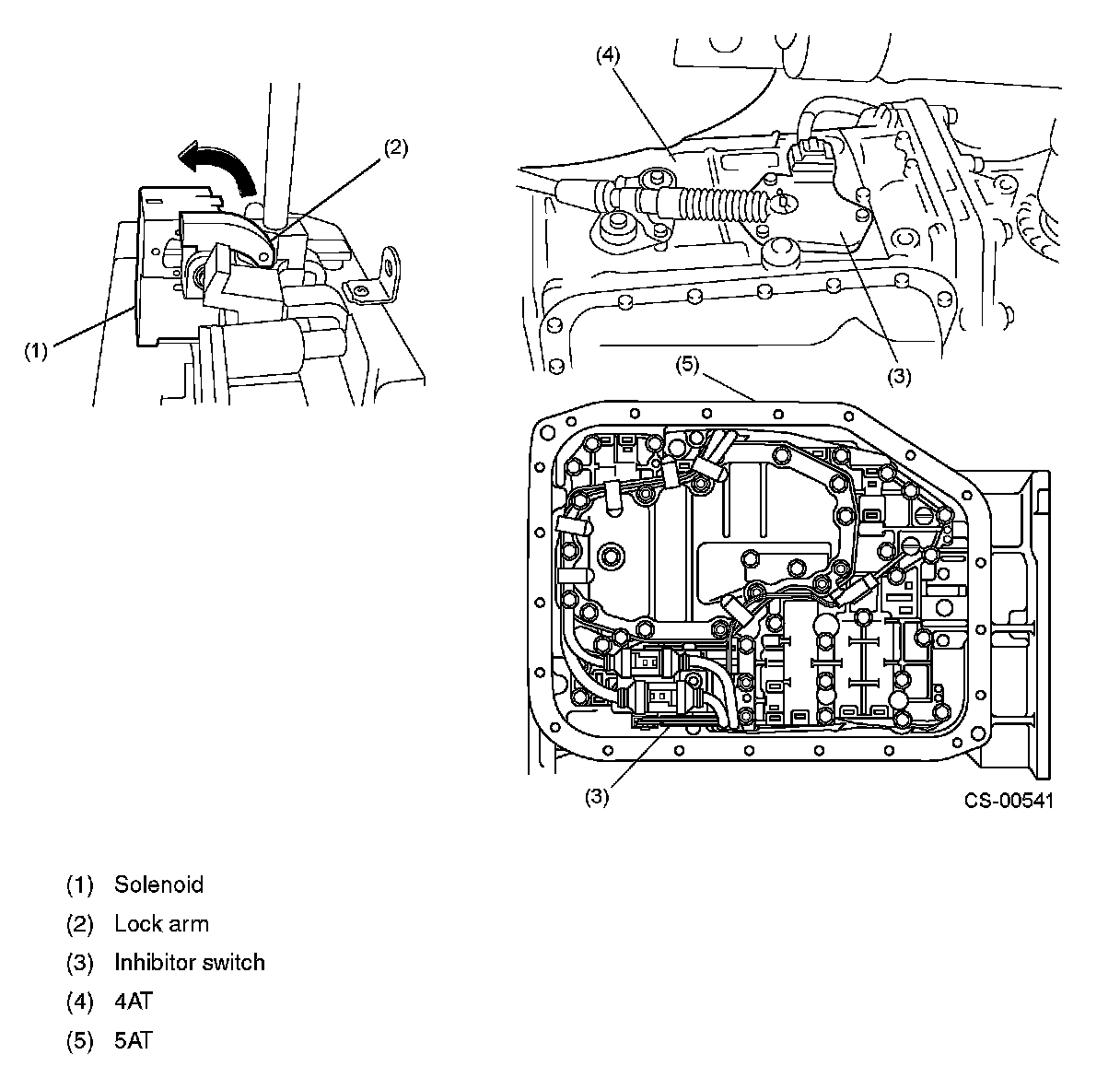 (2)

(1)

(4)

(3)

(5)

(3)

CS-00541

(1) Solenoid

(2) Lock arm

(3) Inhibitor switch

(4) 4AT

(5) 5AT