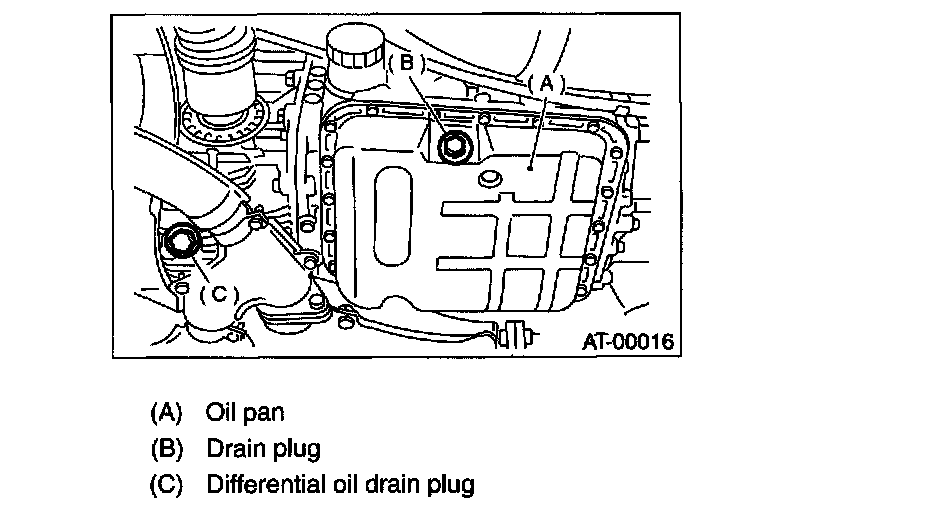 (B)
(A)
(C)
AT-00016

(A) Oil pan
(B) Drain plug
(C) Differential oil drain plug