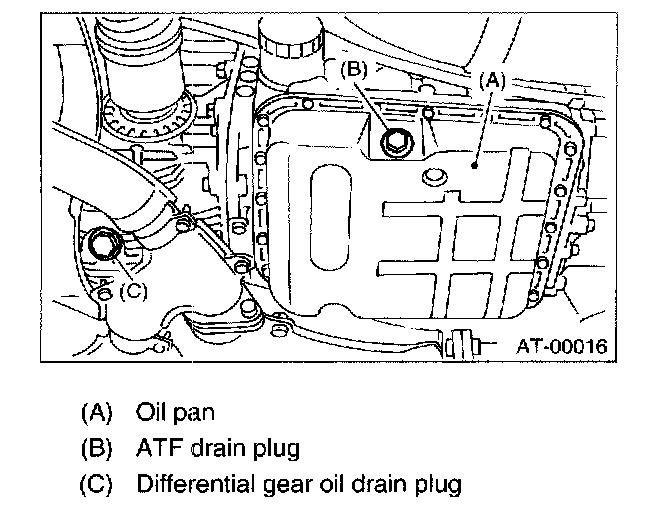 (B)
(A)
(C)
AT-00016

(A) Oil pan
(B) ATF drain plug
(C) Differential gear oil drain plug