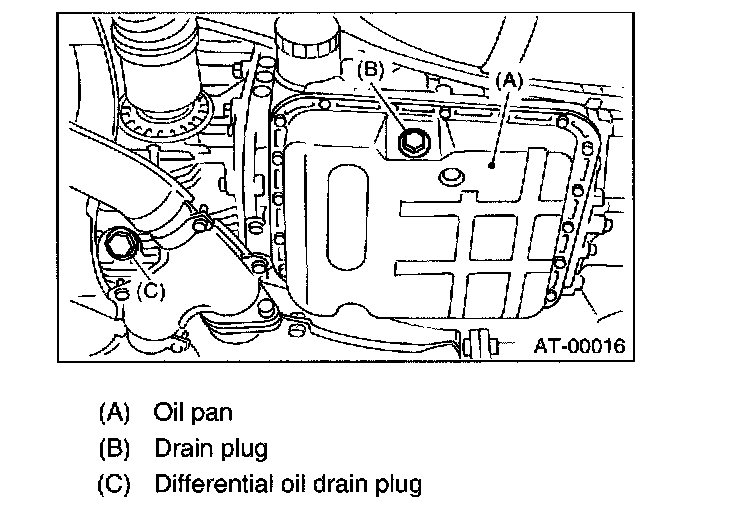 (B)
(A)
(C)
AT-00016

(A) Oil pan
(B) Drain plug
(C) Differential oil drain plug