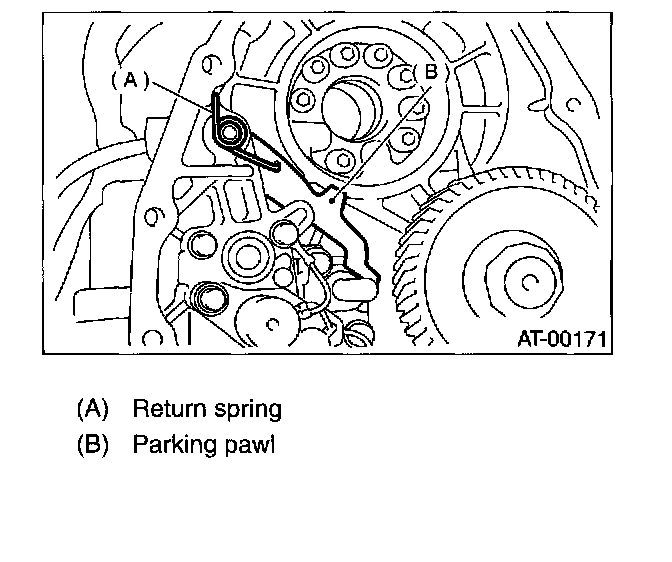 (A)

(B)

AT-00171

(A) Return spring
(B) Parking pawl