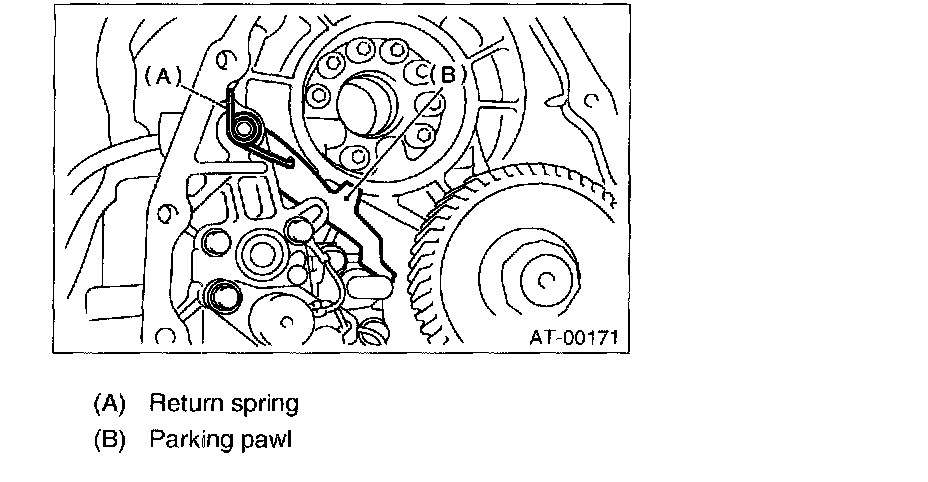 (A)
(B)
AT-00171

(A) Return spring
(B) Parking pawl