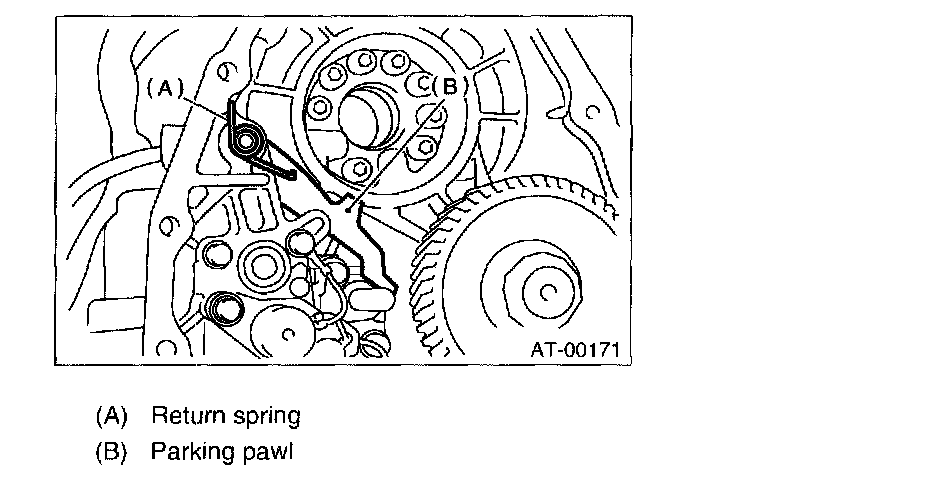 (A)

(B)

AT-00171

(A) Return spring
(B) Parking pawl