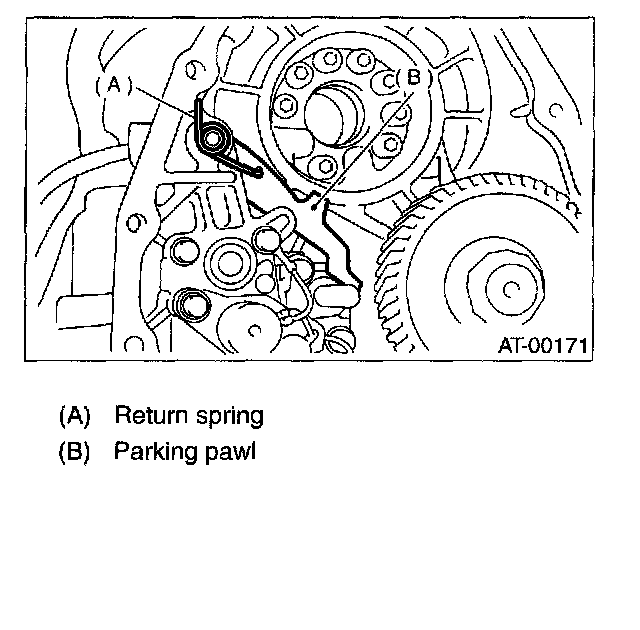 (A)

(B)

AT-00171

(A) Return spring
(B) Parking pawl