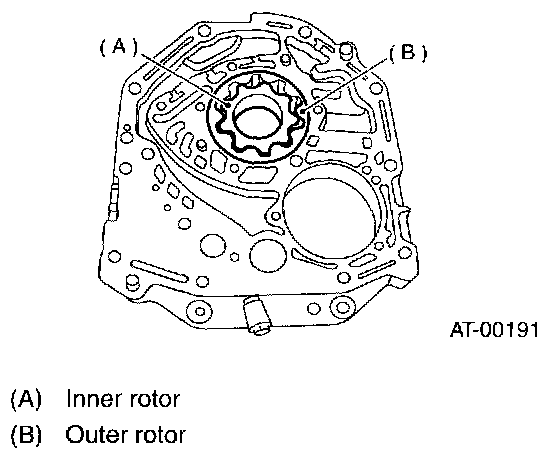 (A)

(B)

AT-00191

(A) Inner rotor

(B) Outer rotor