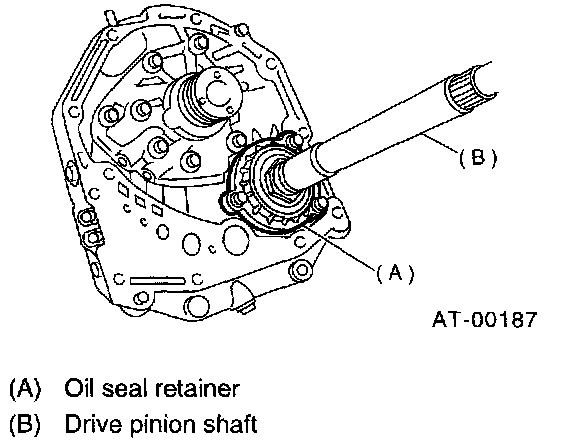 (B)

(A)

AT-00187

(A) Oil seal retainer
(B) Drive pinion shaft