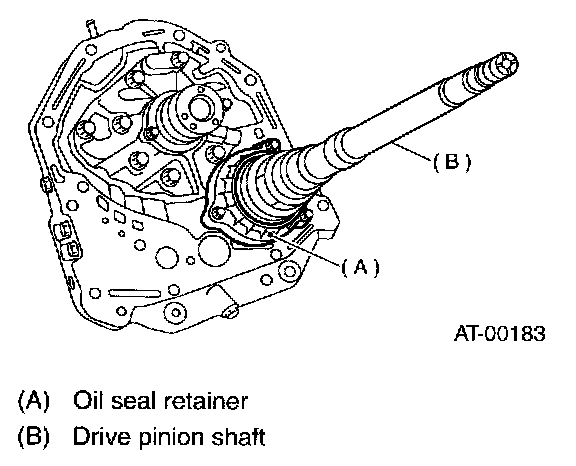 (B)

(A)

AT-00183

(A) Oil seal retainer

(B) Drive pinion shaft