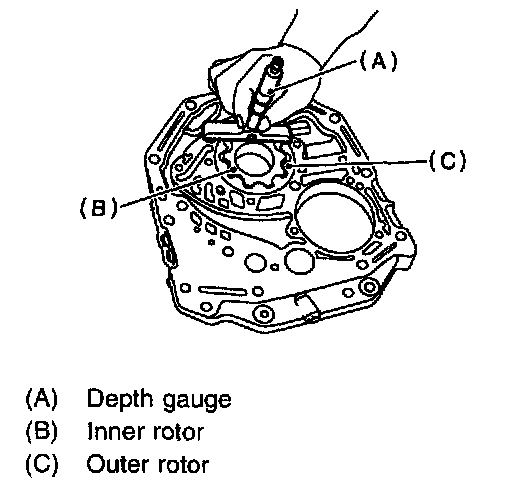 (A)

(C)

(B)

(A) Depth gauge
(B) Inner rotor
(C) Outer rotor