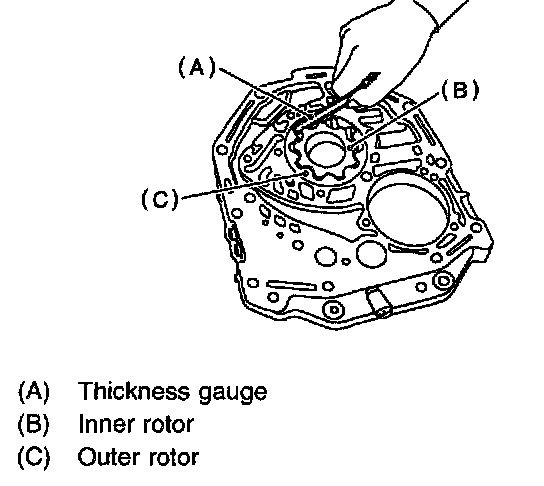 (A)
(B)
(C)

(A) Thickness gauge
(B) Inner rotor
(C) Outer rotor