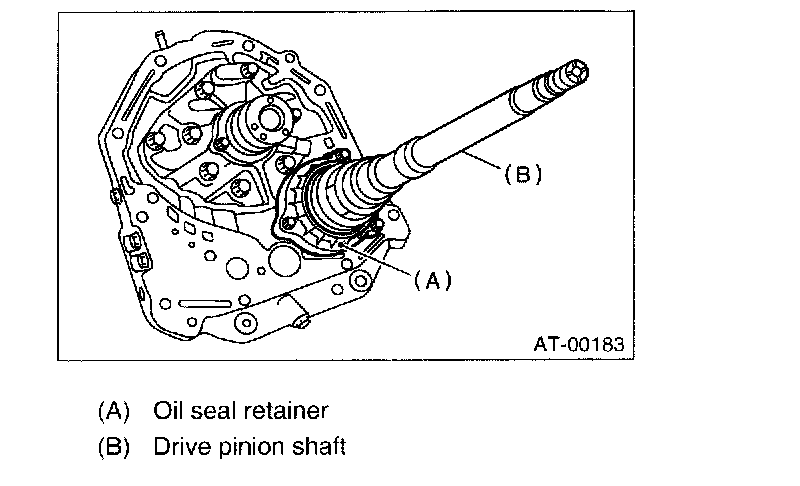 (B)

(A)

AT-00183

(A) Oil seal retainer

(B) Drive pinion shaft