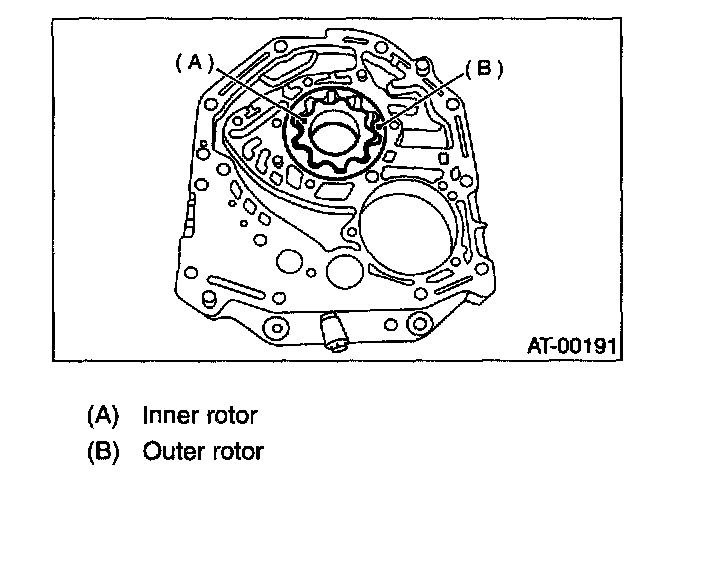 (A)

(B)

AT-00191

(A) Inner rotor
(B) Outer rotor