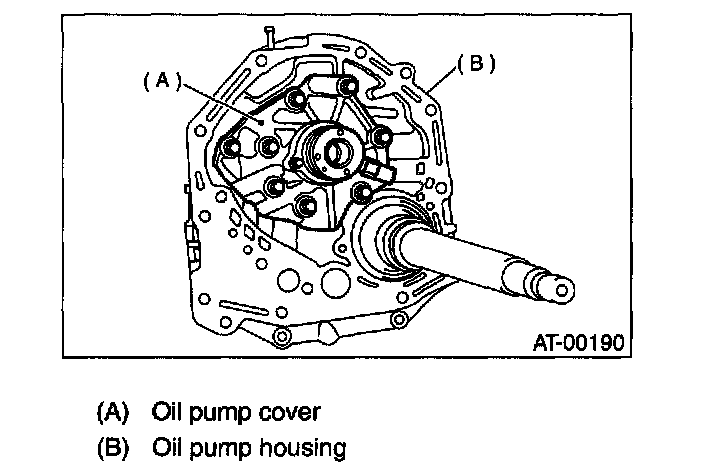 (A)

(B)

AT-00190

(A) Oil pump cover

(B) Oil pump housing