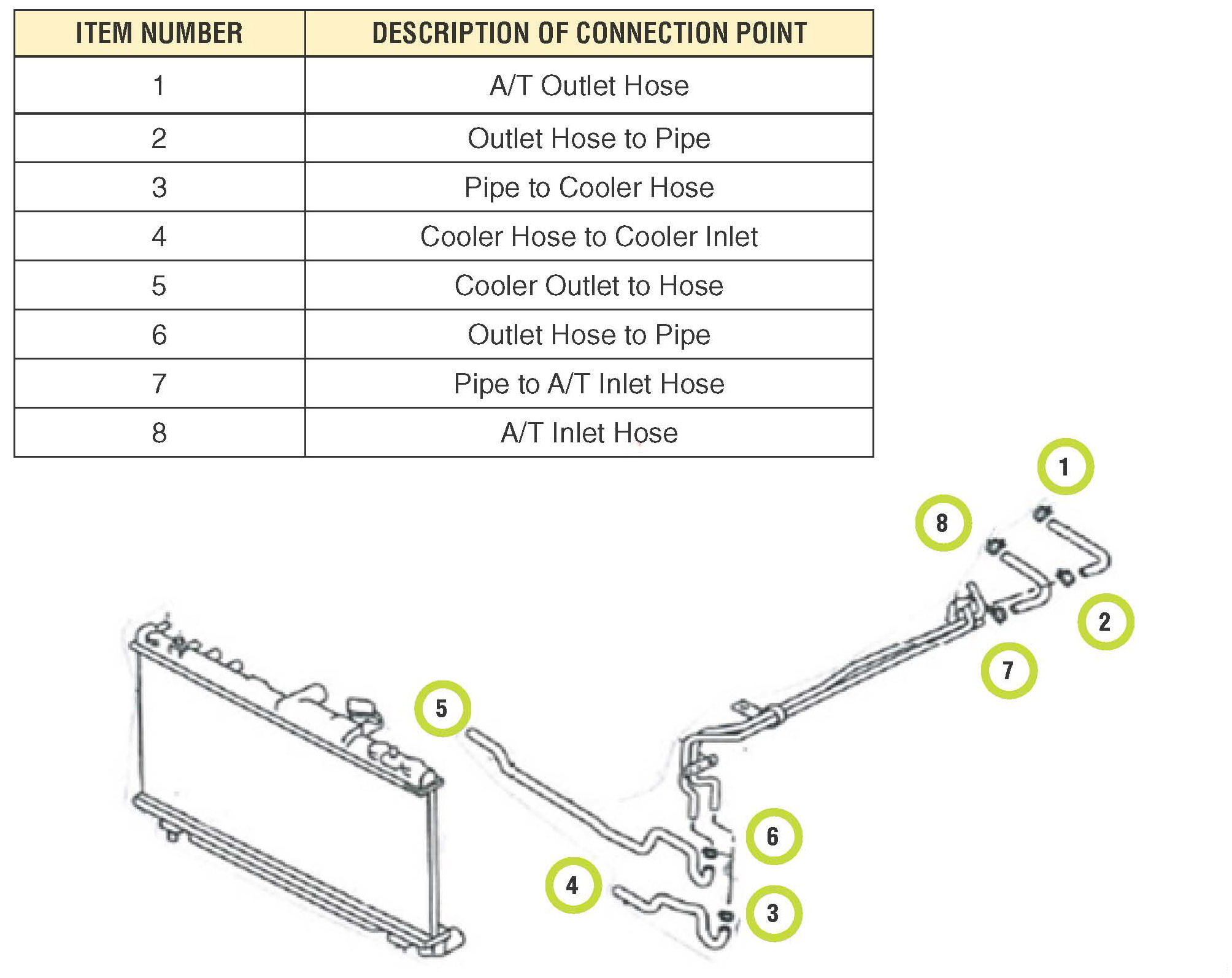 | ITEM NUMBER | DESCRIPTION OF CONNECTION POINT |
|---|---|
| 1 | A/T Outlet Hose |
| 2 | Outlet Hose to Pipe |
| 3 | Pipe to Cooler Hose |
| 4 | Cooler Hose to Cooler Inlet |
| 5 | Cooler Outlet to Hose |
| 6 | Outlet Hose to Pipe |
| 7 | Pipe to A/T Inlet Hose |
| 8 | A/T Inlet Hose |

1
8
2
7
5
6
4
3