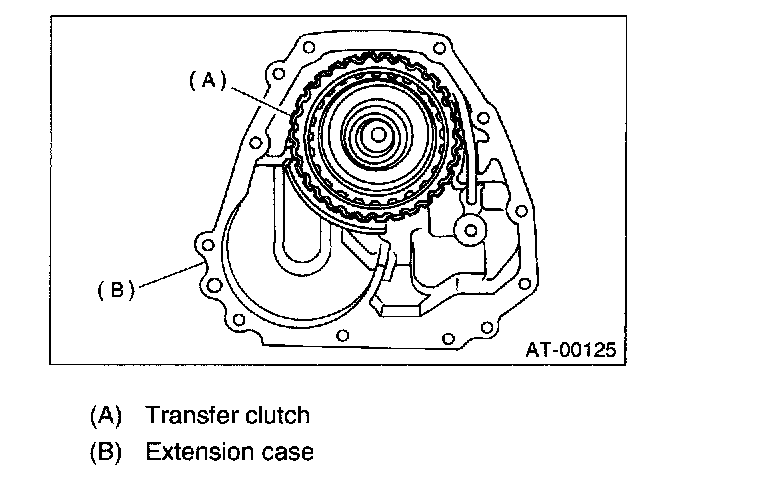 (A)

(B)

AT-00125

(A) Transfer clutch
(B) Extension case