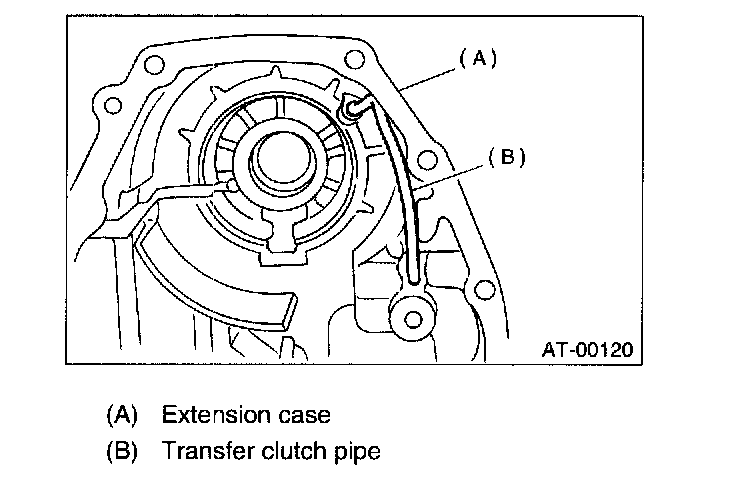 (A)

(B)

AT-00120

(A) Extension case
(B) Transfer clutch pipe