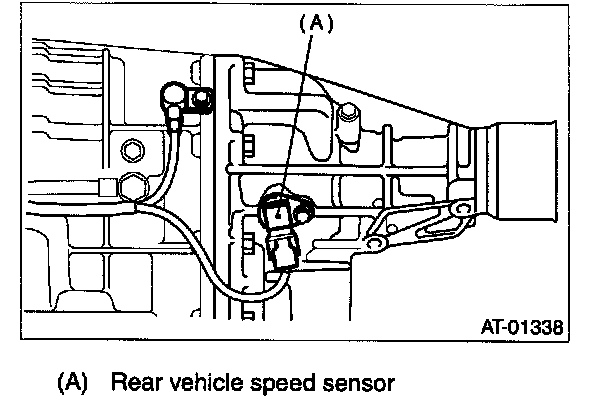 (A)

AT-01338

(A) Rear vehicle speed sensor