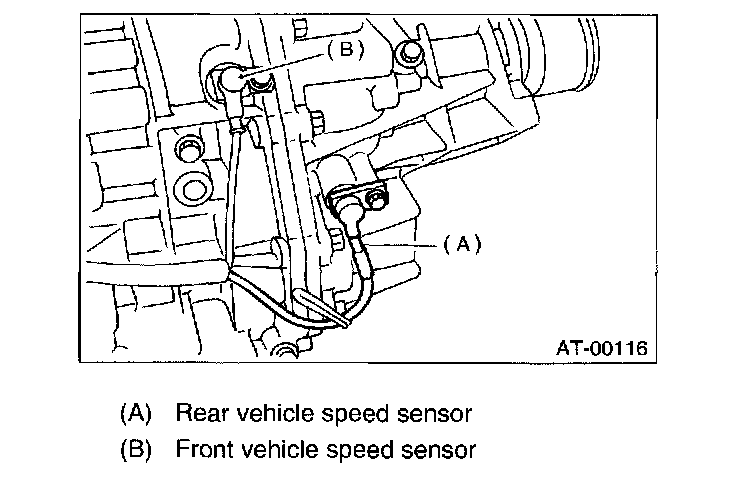 (B)

(A)

AT-00116

(A) Rear vehicle speed sensor

(B) Front vehicle speed sensor