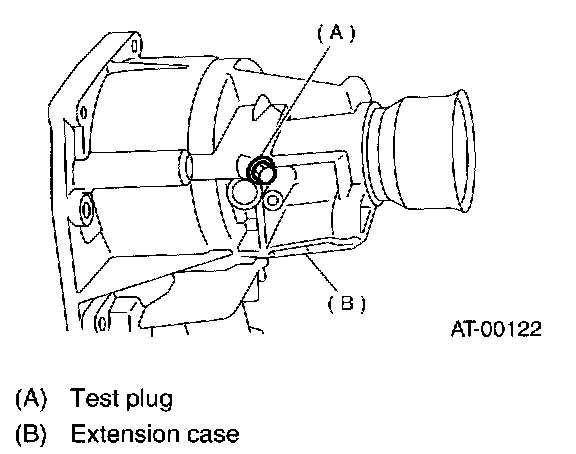 (A)

(B)

AT-00122

(A) Test plug
(B) Extension case