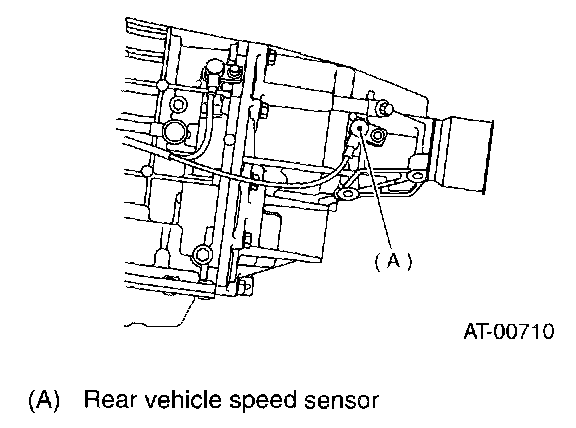 (A)

AT-00710

(A) Rear vehicle speed sensor