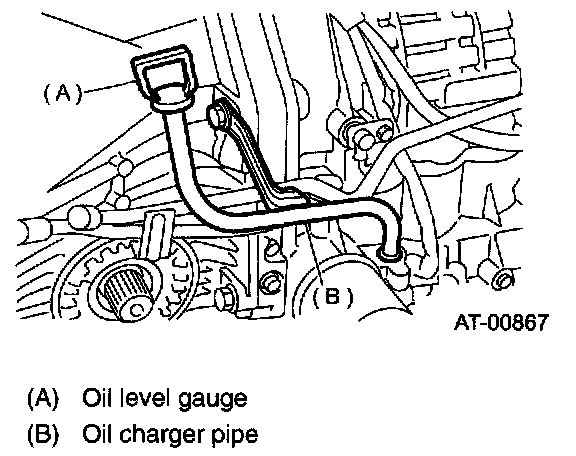 (A)

(B)

AT-00867

(A) Oil level gauge

(B) Oil charger pipe