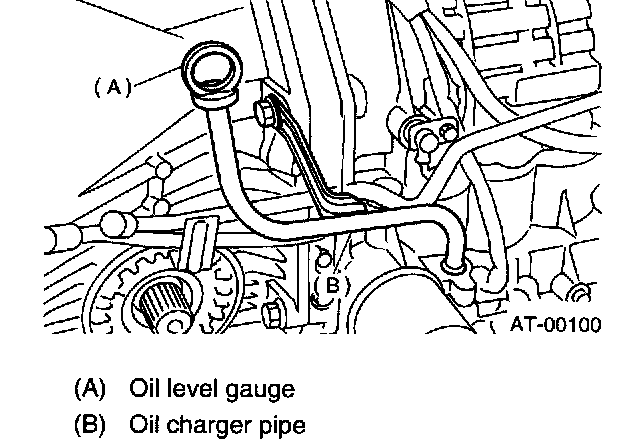 (A)

(B)

AT-00100

(A) Oil level gauge

(B) Oil charger pipe