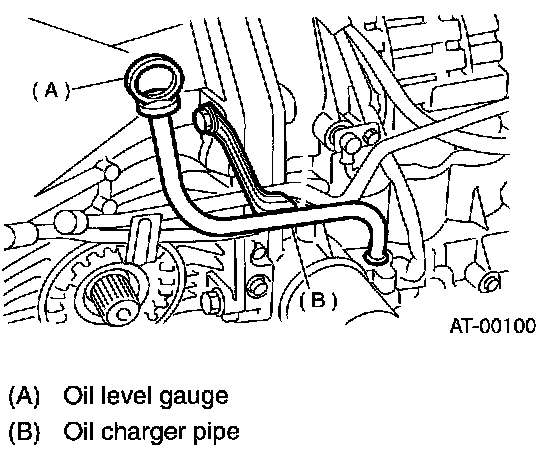 (A)

(B)

AT-00100

(A) Oil level gauge
(B) Oil charger pipe