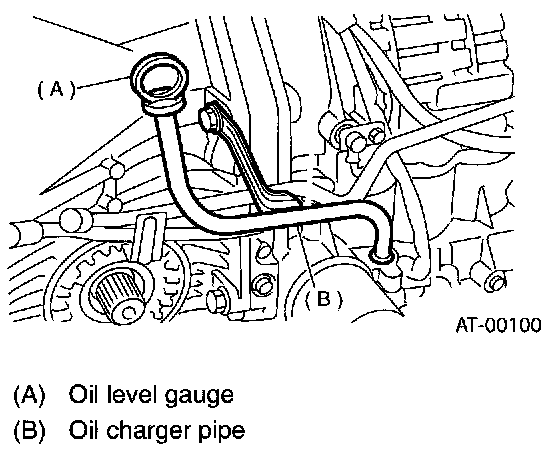 (A)

(B)

AT-00100

(A) Oil level gauge

(B) Oil charger pipe