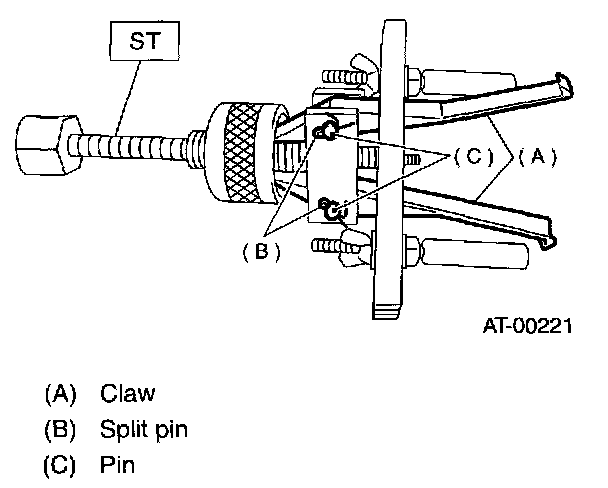 ST

(C)

(A)

(B)

AT-00221

(A) Claw

(B) Split pin

(C) Pin