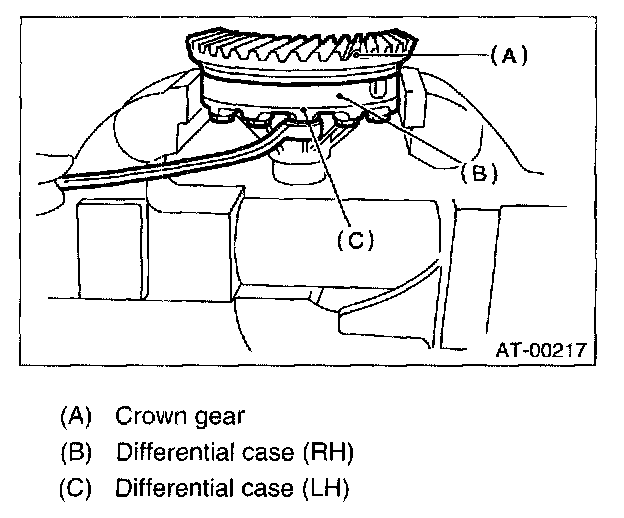 (A)

(B)

(C)

AT-00217

(A) Crown gear
(B) Differential case (RH)
(C) Differential case (LH)