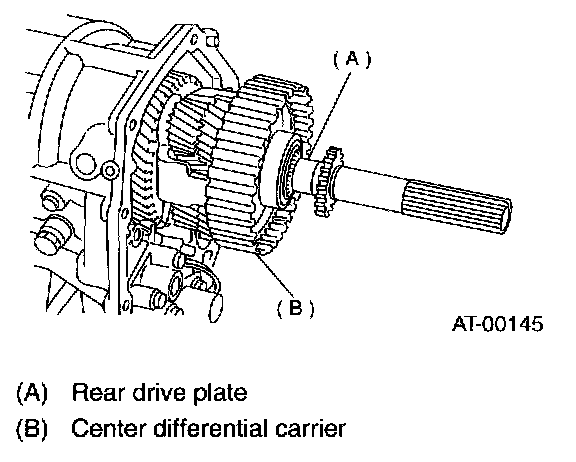 (A)

(B)

AT-00145

(A) Rear drive plate

(B) Center differential carrier