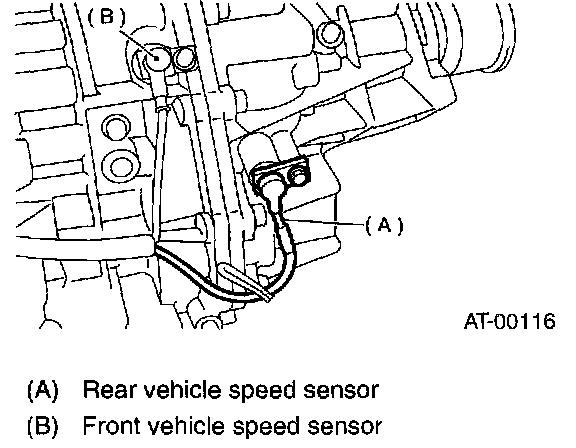 (B)

(A)

AT-00116

(A) Rear vehicle speed sensor
(B) Front vehicle speed sensor