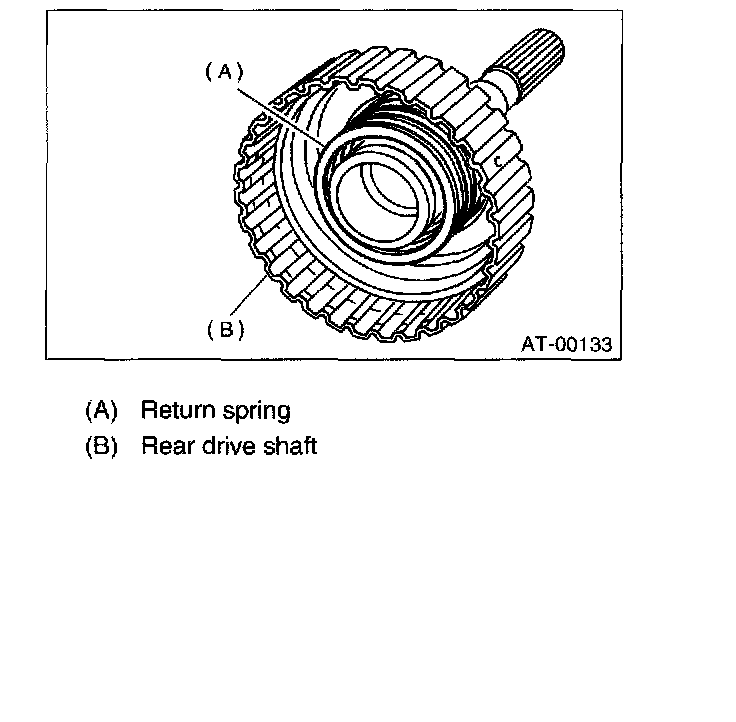 (A)

(B)

AT-00133

(A) Return spring
(B) Rear drive shaft