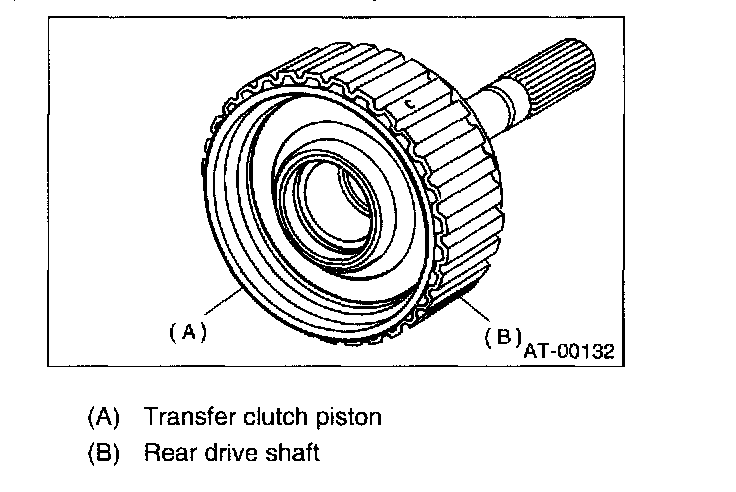 (A)

(B)

AT-00132

(A) Transfer clutch piston
(B) Rear drive shaft