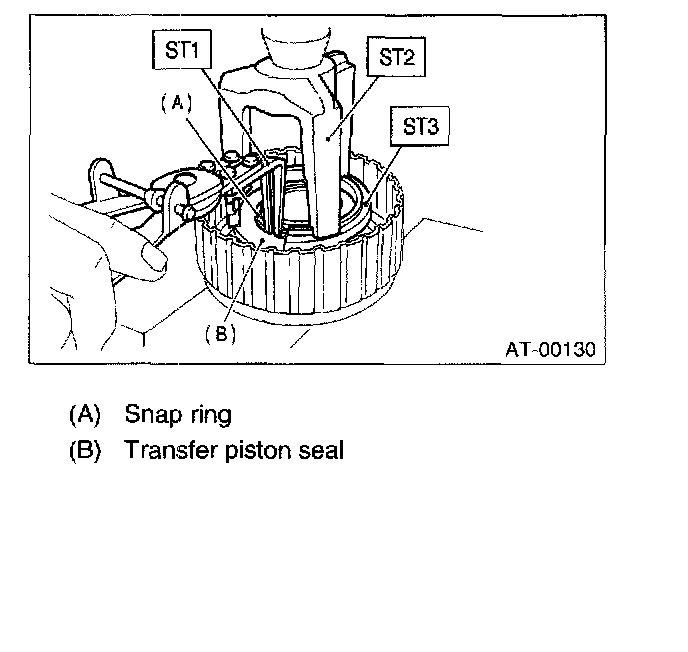 ST1
ST2
(A)
ST3
(B)
AT-00130

(A) Snap ring
(B) Transfer piston seal