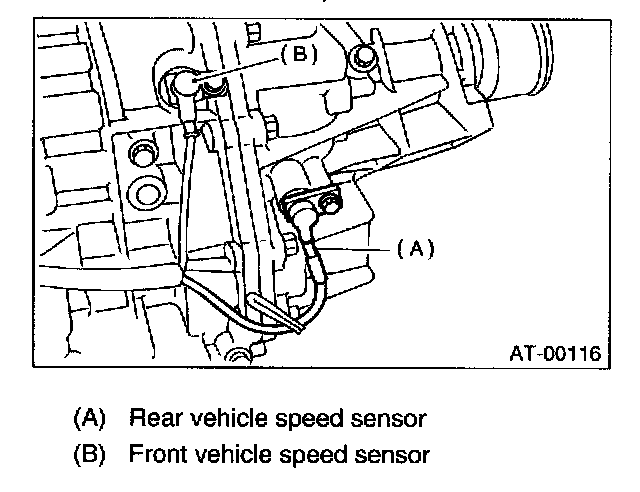 (B)

(A)

AT-00116

(A) Rear vehicle speed sensor

(B) Front vehicle speed sensor