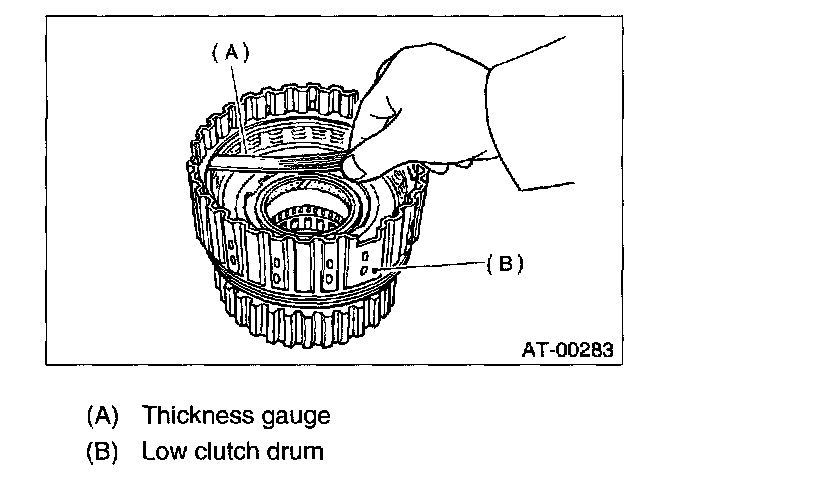 (A)

(B)

AT-00283

(A) Thickness gauge
(B) Low clutch drum