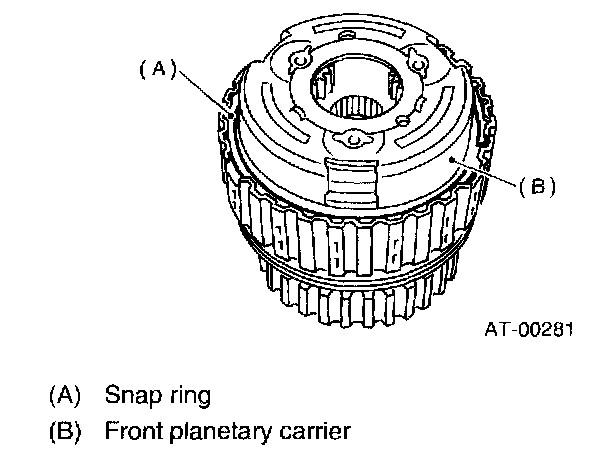 (A)

(B)

AT-00281

(A) Snap ring
(B) Front planetary carrier