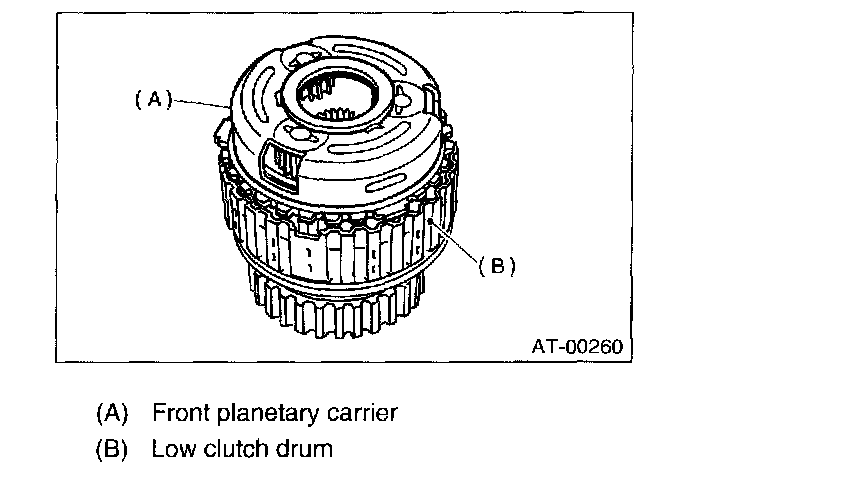 (A)

(B)

AT-00260

(A) Front planetary carrier
(B) Low clutch drum