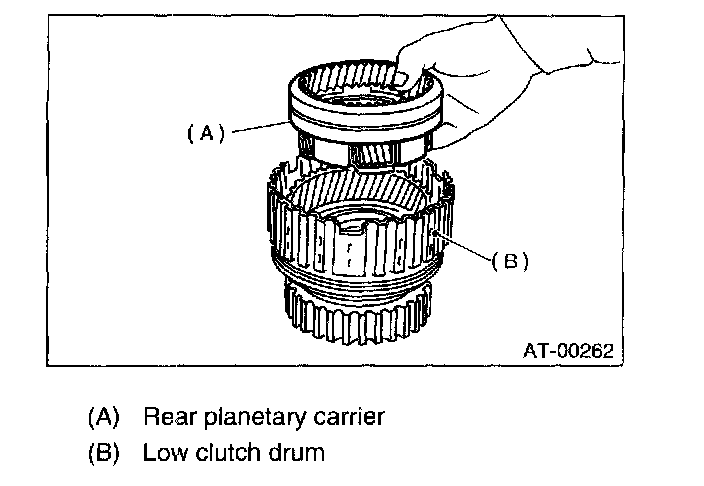 (A)

(B)

AT-00262

(A) Rear planetary carrier

(B) Low clutch drum