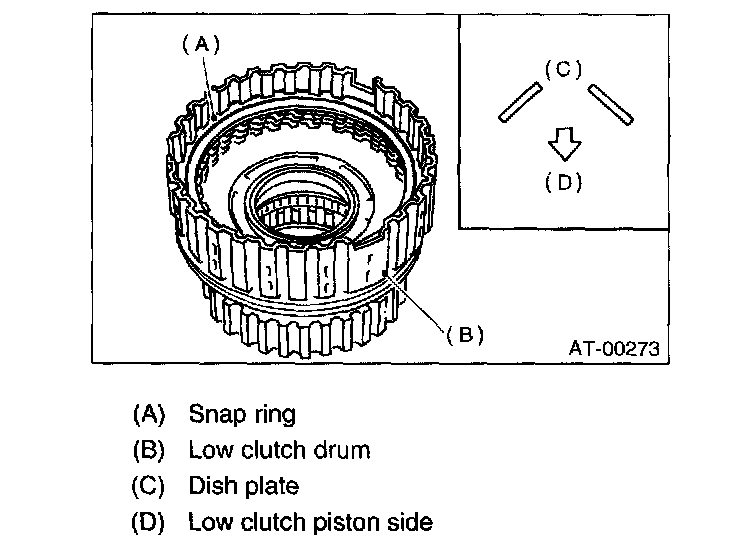 (A)

(C)

(D)

(B)

AT-00273

(A) Snap ring
(B) Low clutch drum
(C) Dish plate
(D) Low clutch piston side