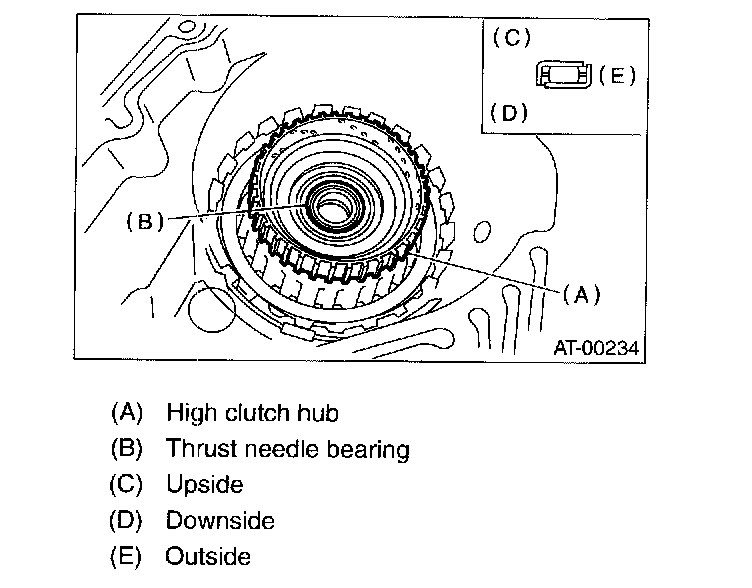 (C)
(E)
(D)
(B)
(A)
AT-00234

(A) High clutch hub
(B) Thrust needle bearing
(C) Upside
(D) Downside
(E) Outside