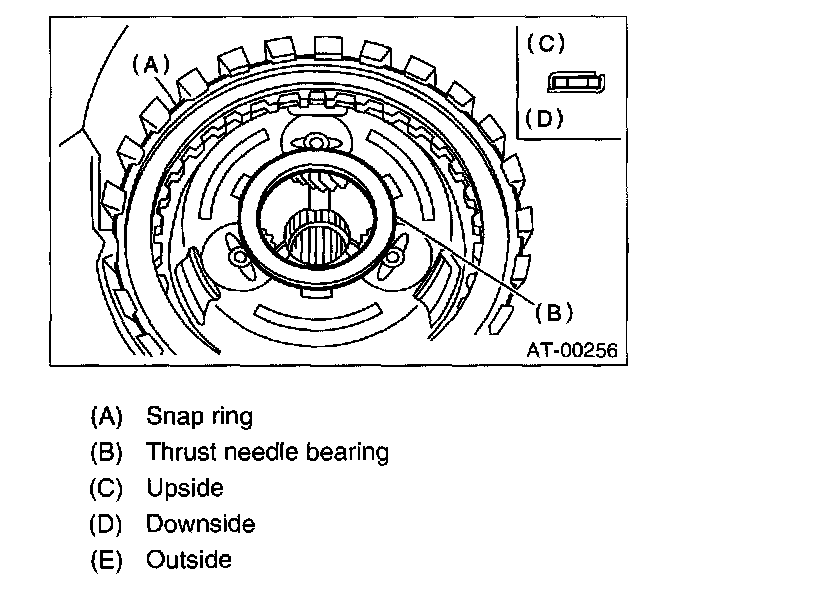 (A)

(C)

(D)

(B)

AT-00256

(A) Snap ring
(B) Thrust needle bearing
(C) Upside
(D) Downside
(E) Outside