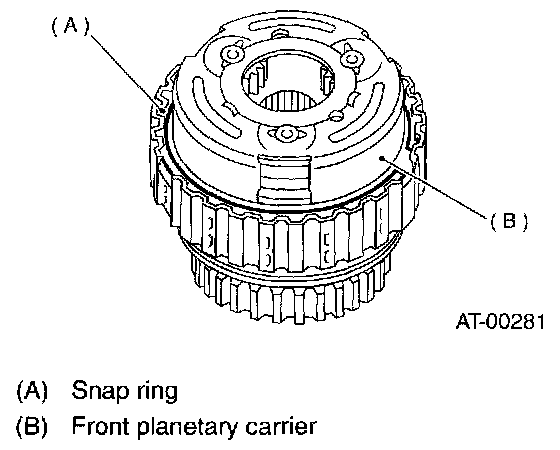 (A)

(B)

AT-00281

(A) Snap ring
(B) Front planetary carrier