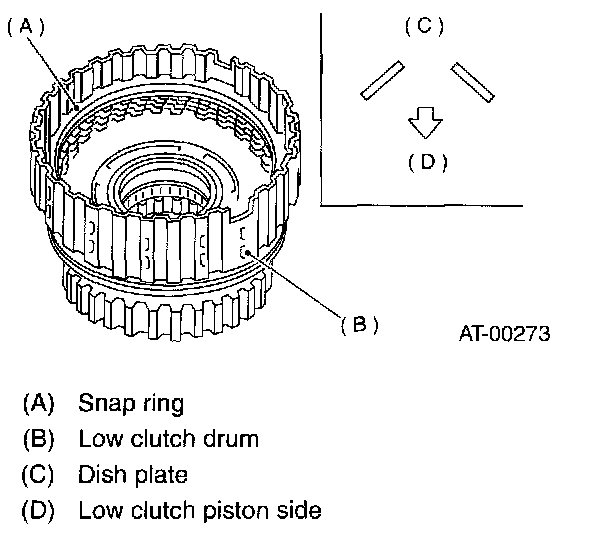 (A)

(C)

(D)

(B)

AT-00273

(A) Snap ring
(B) Low clutch drum
(C) Dish plate
(D) Low clutch piston side