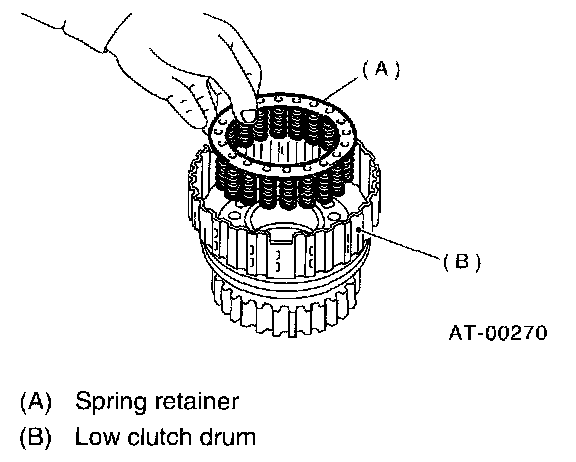 (A)

(B)

AT-00270

(A) Spring retainer
(B) Low clutch drum