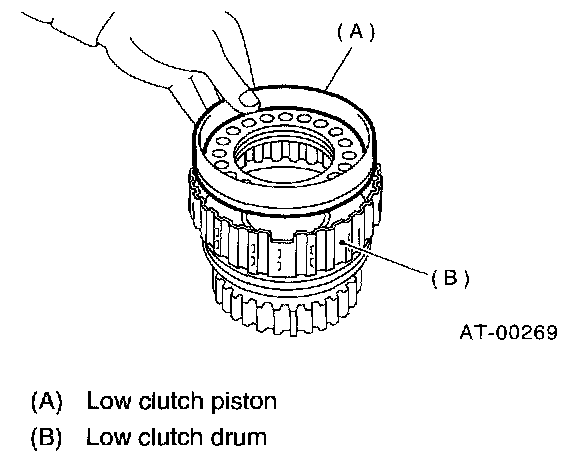 (A)

(B)

AT-00269

(A) Low clutch piston
(B) Low clutch drum