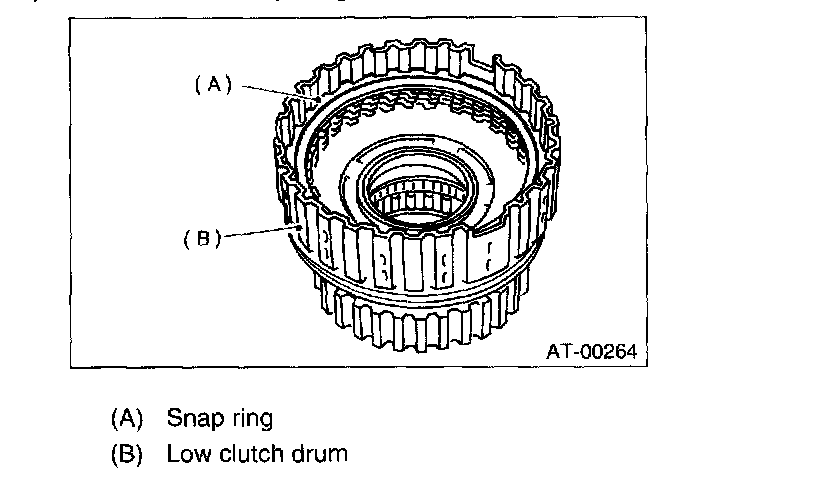 (A)

(B)

AT-00264

(A) Snap ring

(B) Low clutch drum