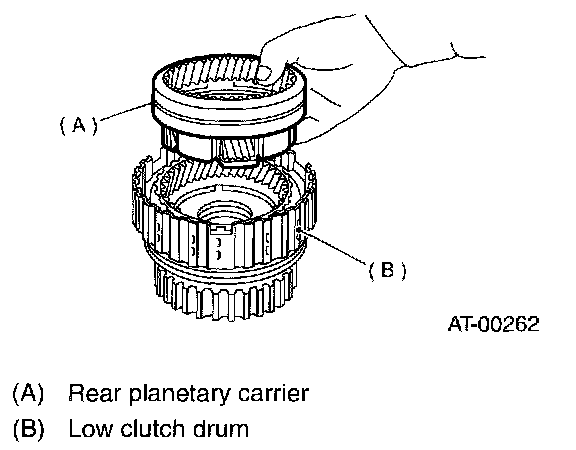 (A)

(B)

AT-00262

(A) Rear planetary carrier
(B) Low clutch drum